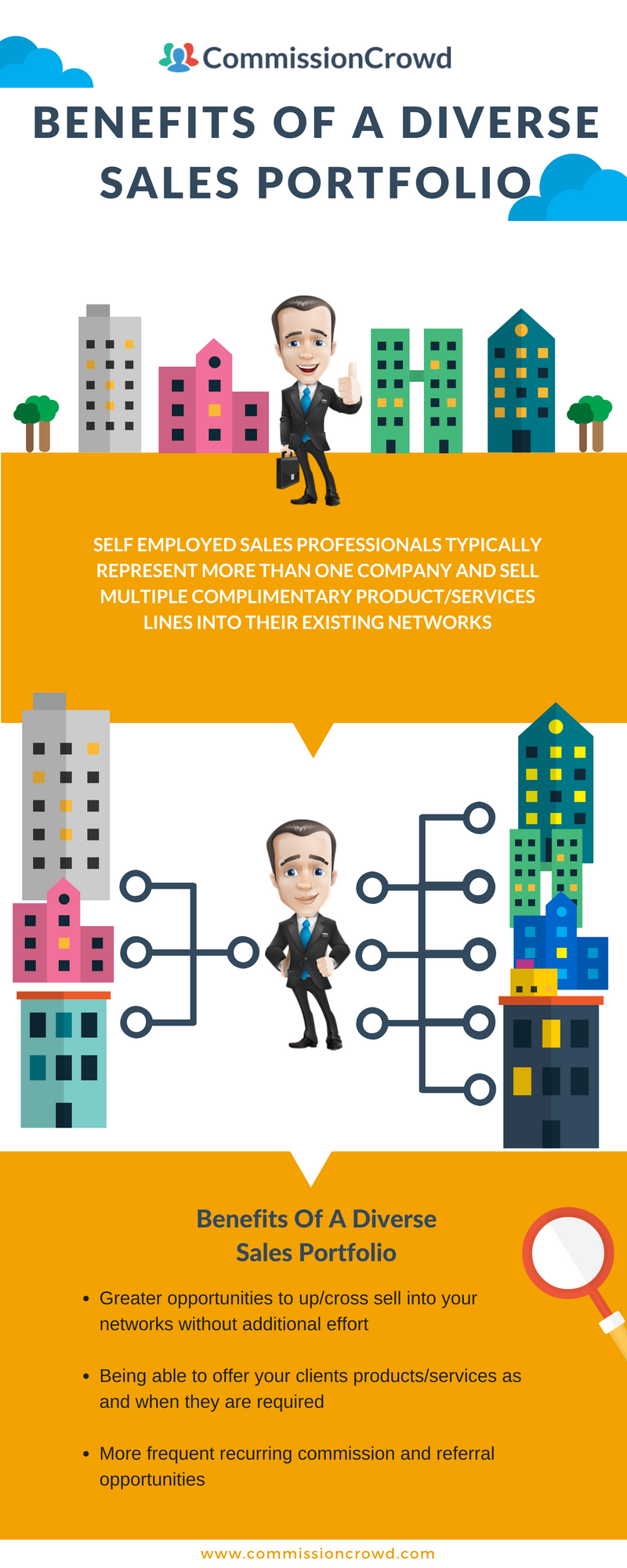 CommissionCrowd

BENEFITS OF A DIVERSE SALES PORTFOLIO

SELF EMPLOYED SALES PROFESSIONALS TYPICALLY REPRESENT MORE THAN ONE COMPANY AND SELL MULTIPLE COMPLIMENTARY PRODUCT/SERVICES LINES INTO THEIR EXISTING NETWORKS

Benefits Of A Diverse Sales Portfolio

• Greater opportunities to up/cross sell into your networks without additional effort

• Being able to offer your clients products/services as and when they are required

• More frequent recurring commission and referral opportunities

www.commissioncrowd.com